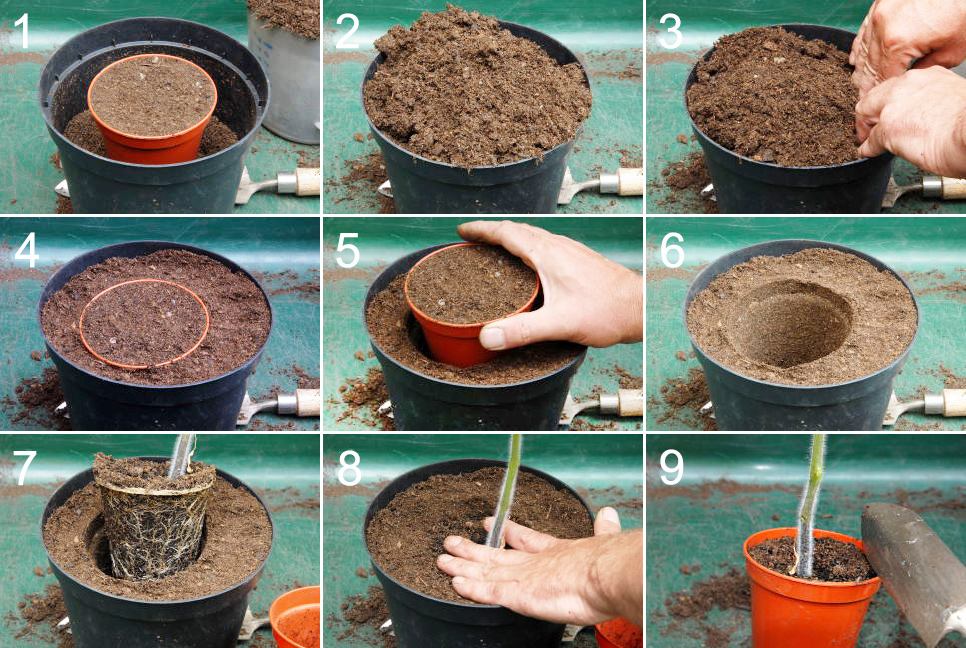 1
2
3
4
5
6
7
8
9